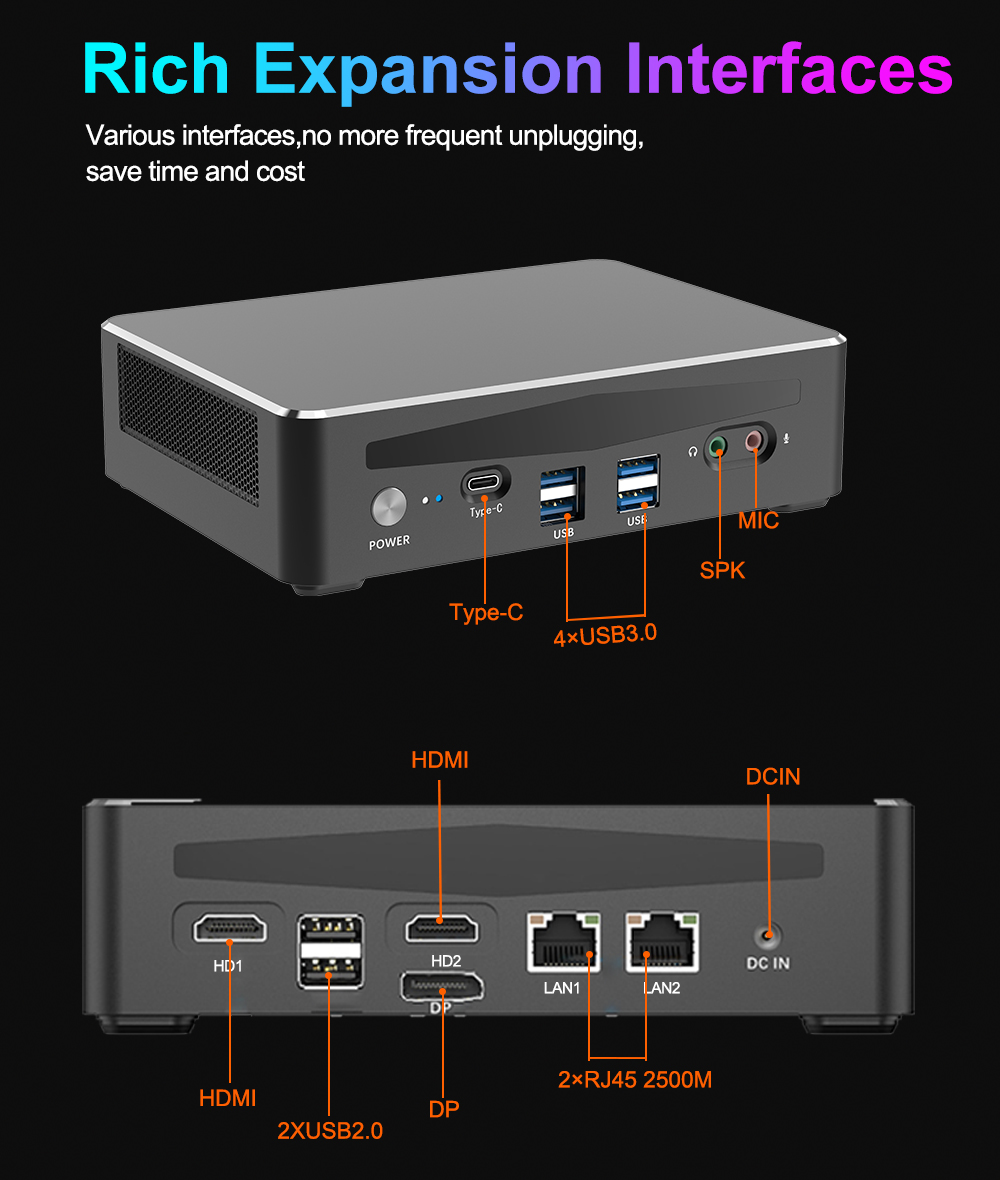 Rich Expansion Interfaces

Various interfaces,no more frequent unplugging, save time and cost

POWER

Type-C

USB

USB

MIC

SPK

Type-C

4×USB3.0

HDMI

DCIN

HD1

HD2

DP

LAN1

LAN2

DC IN

HDMI

2XUSB2.0

DP

2×RJ45 2500M